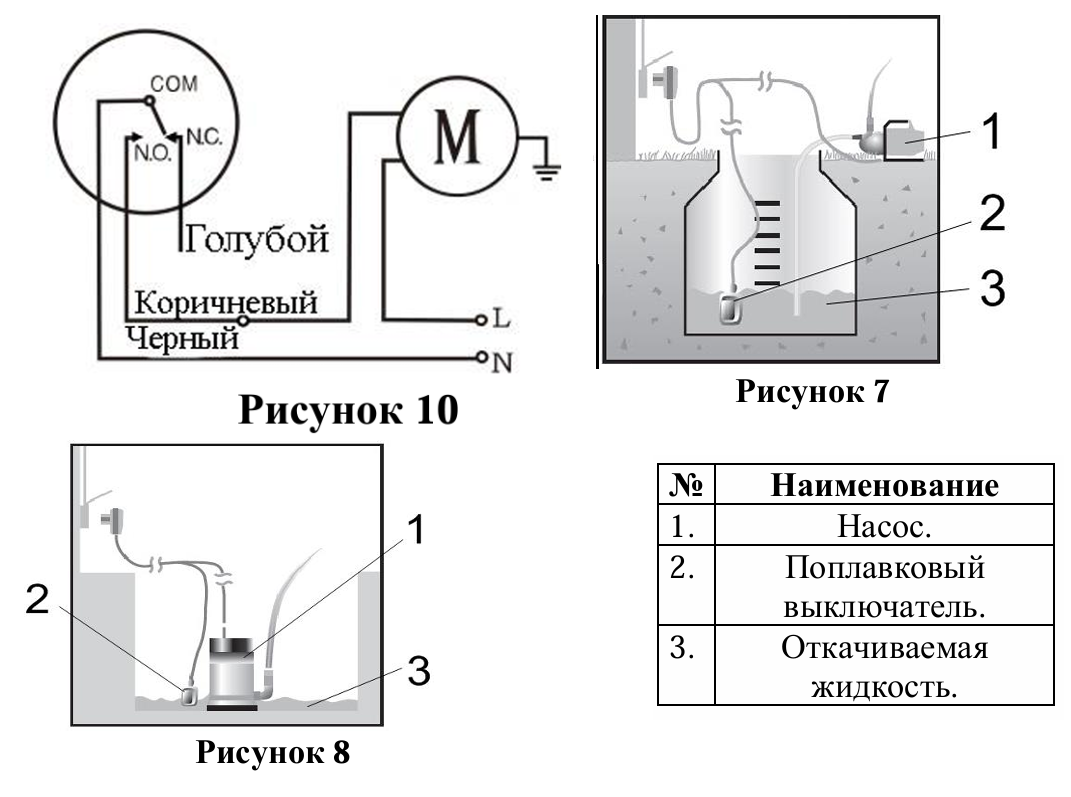 COM
N.O.
N.C.
M
Голубой
Коричневый
Черный
L
N

Рисунок 10

1
2
3

Рисунок 7

2
1
3

Рисунок 8

| № | Наименование |
|---|---|
| 1. | Насос. |
| 2. | Поплавковый выключатель. |
| 3. | Откачиваемая жидкость. |