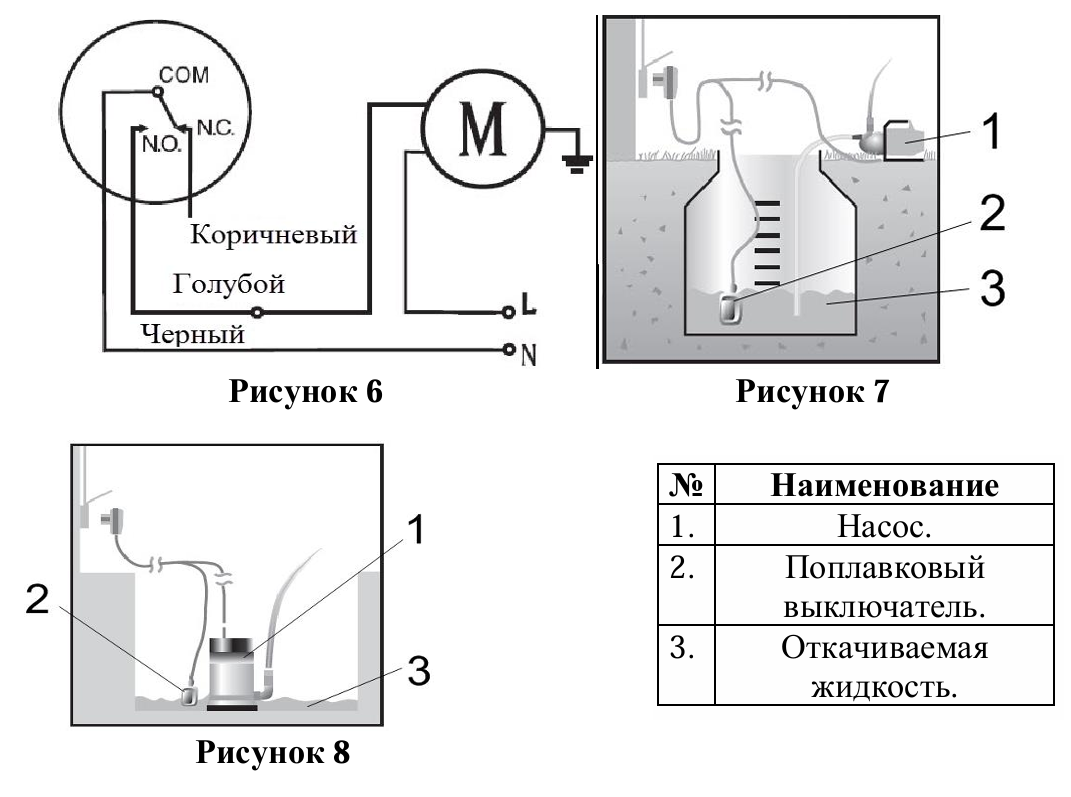 COM
N.O.
N.C.
M
Коричневый
Голубой
Черный
L
N

Рисунок 6

1
2
3

Рисунок 7

1
2
3

Рисунок 8

| № | Наименование |
|---|---|
| 1. | Насос. |
| 2. | Поплавковый выключатель. |
| 3. | Откачиваемая жидкость. |