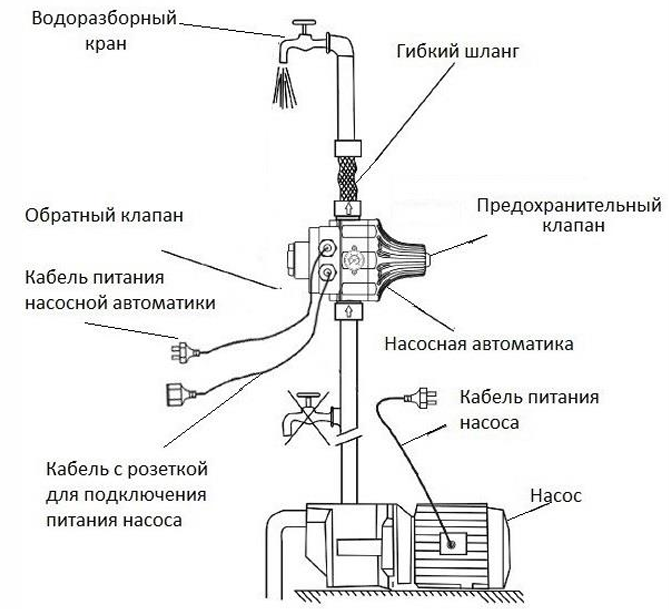 Водоразборный кран

Гибкий шланг

Обратный клапан

Предохранительный клапан

Кабель питания насосной автоматики

Насосная автоматика

Кабель питания насоса

Кабель с розеткой для подключения питания насоса

Насос