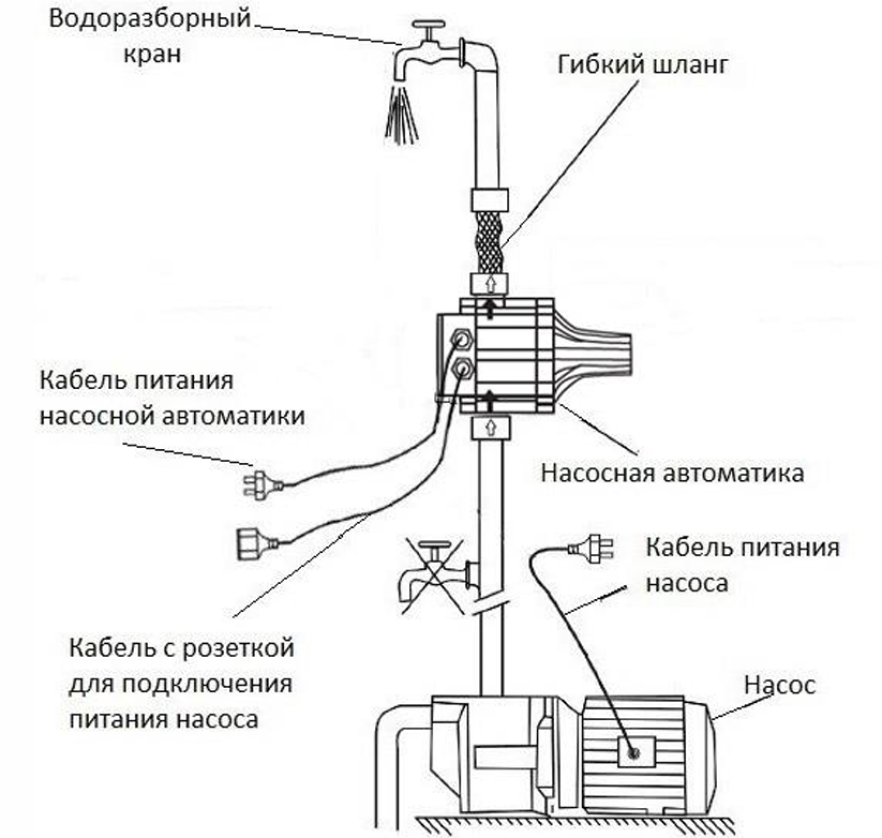 Водоразборный кран

Гибкий шланг

Кабель питания насосной автоматики

Насосная автоматика

Кабель питания насоса

Кабель с розеткой для подключения питания насоса

Насос