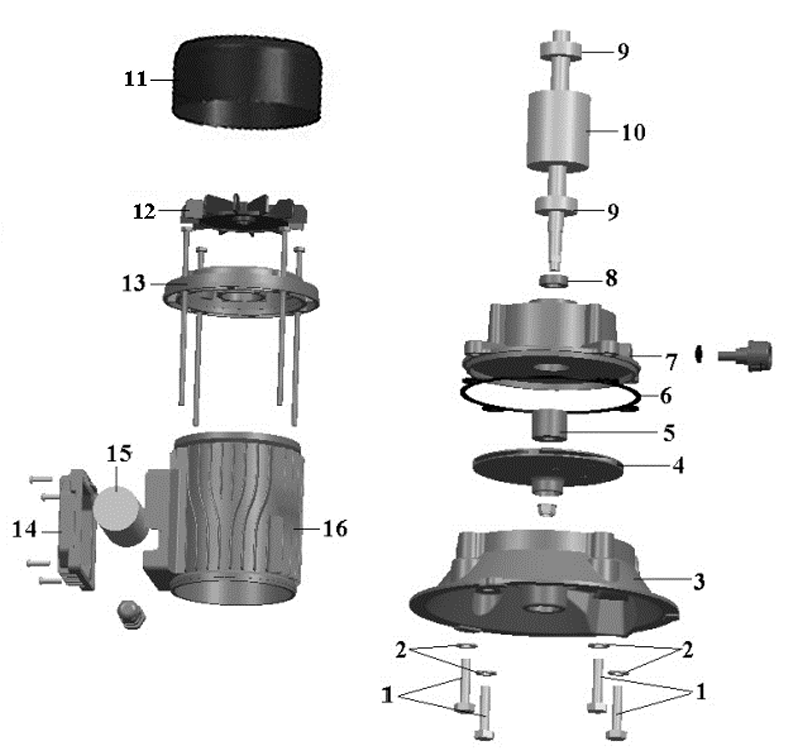 11
12
13
15
14
16
9
10
9
8
7
6
5
4
3
2
2
1
1