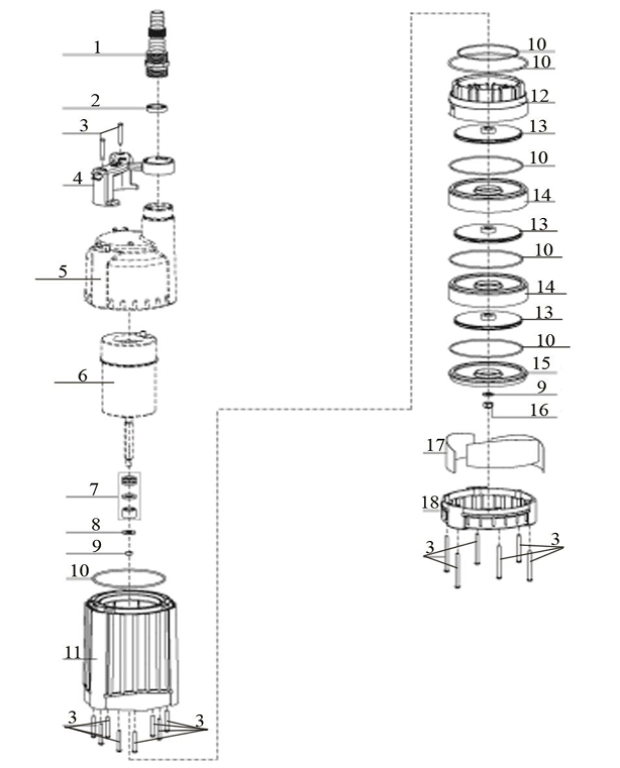 1
2
3
4
5
6
7
8
9
10
11
3
3
10
10
12
13
10
14
13
10
14
13
10
15
9
16
17
18
3
3