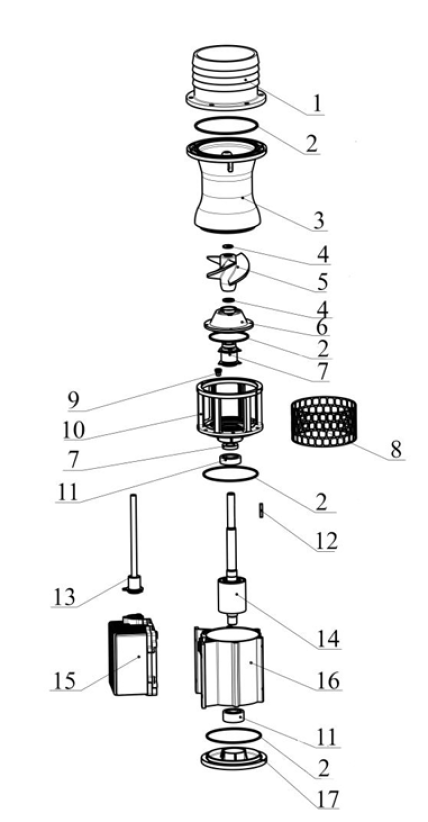 1
2
3
4
5
4
6
2
7
9
10
8
7
11
2
12
13
14
15
16
11
2
17