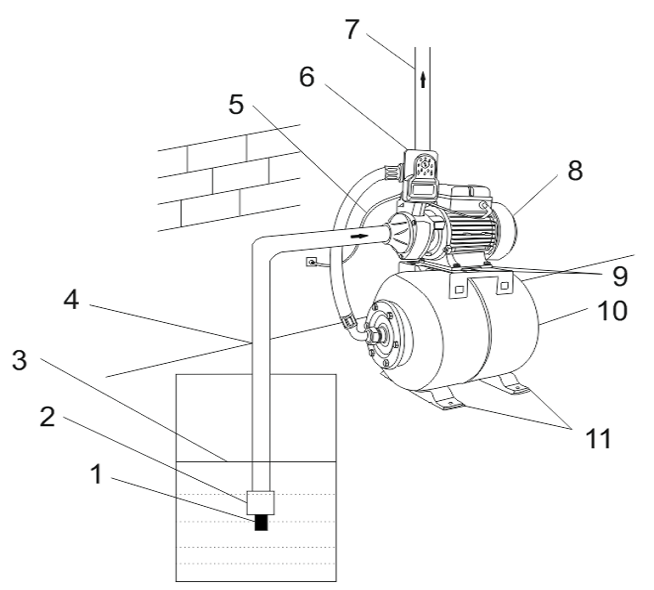 7
6
5
8
9
4
10
3
2
1
11