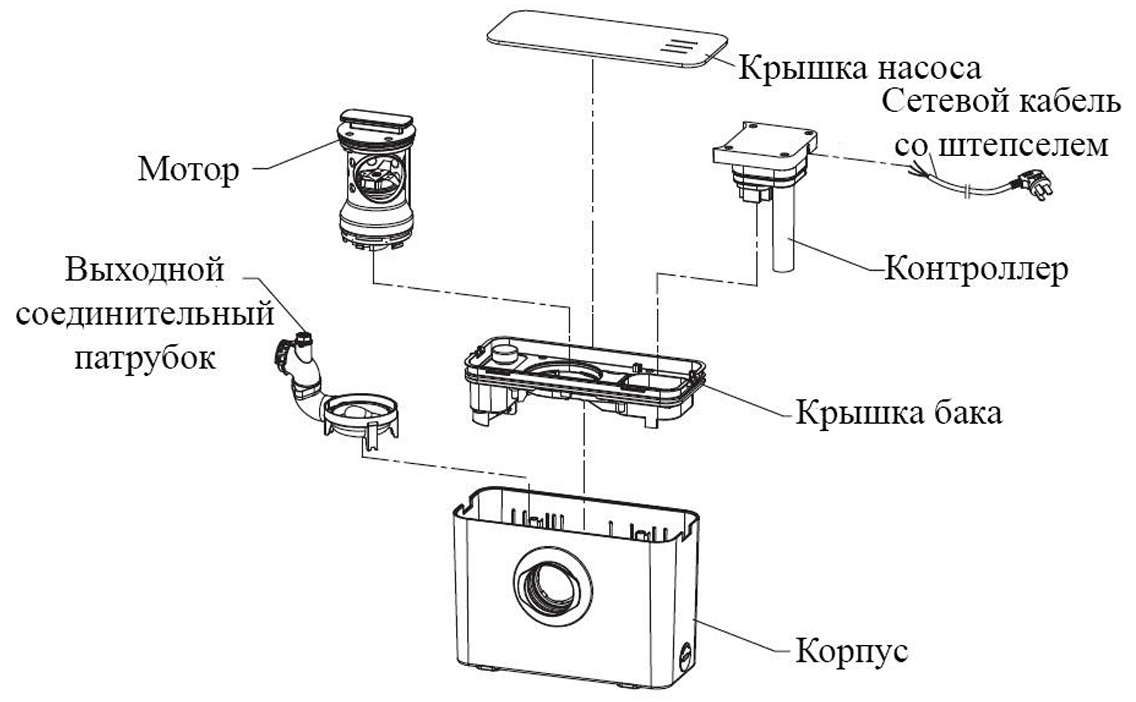 Крышка насоса
Сетевой кабель со штепселем
Мотор
Контроллер
Выходной соединительный патрубок
Крышка бака
Корпус