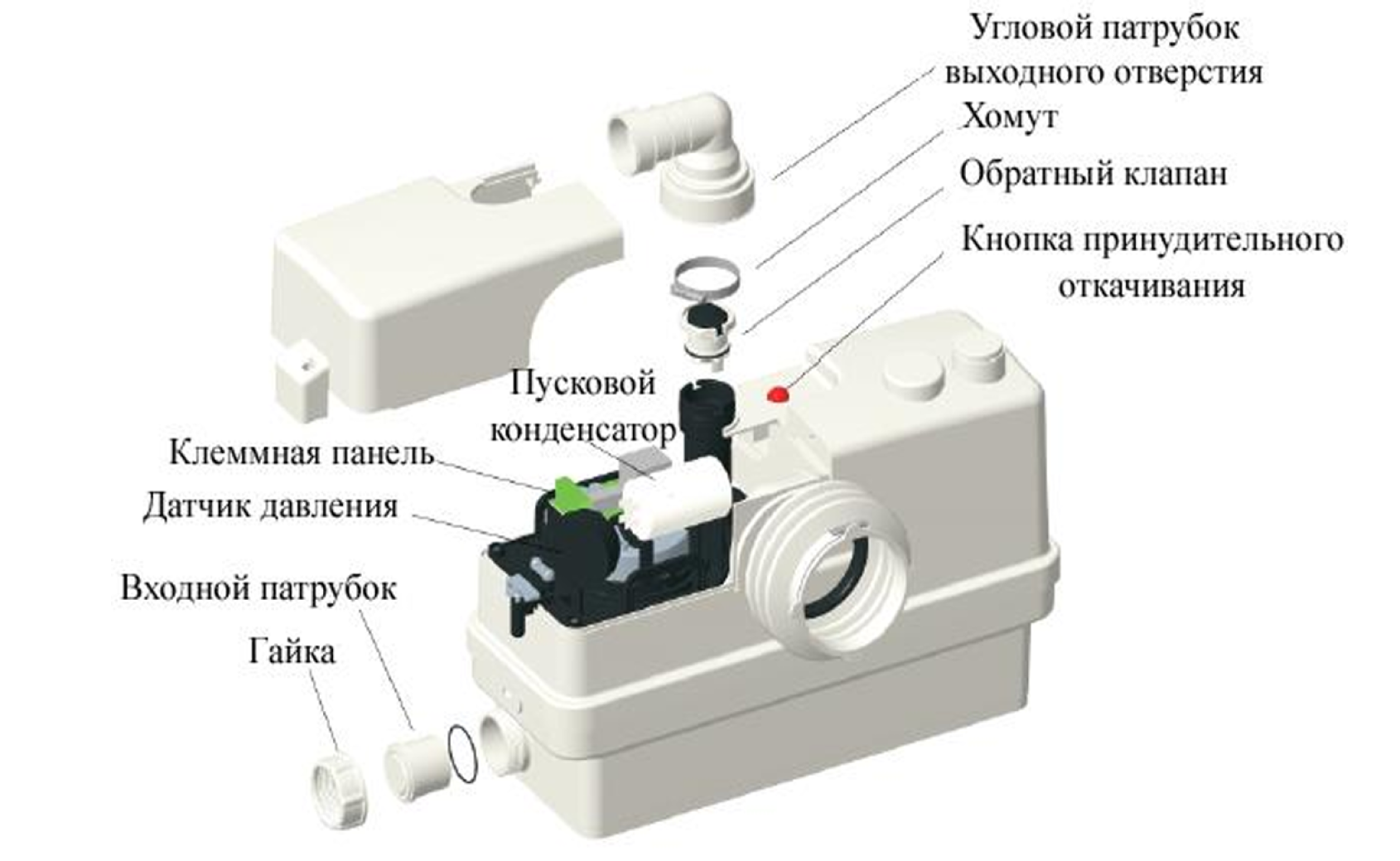 Угловой патрубок выходного отверстия

Хомут

Обратный клапан

Кнопка принудительного откачивания

Пусковой конденсатор

Клеммная панель

Датчик давления

Входной патрубок

Гайка