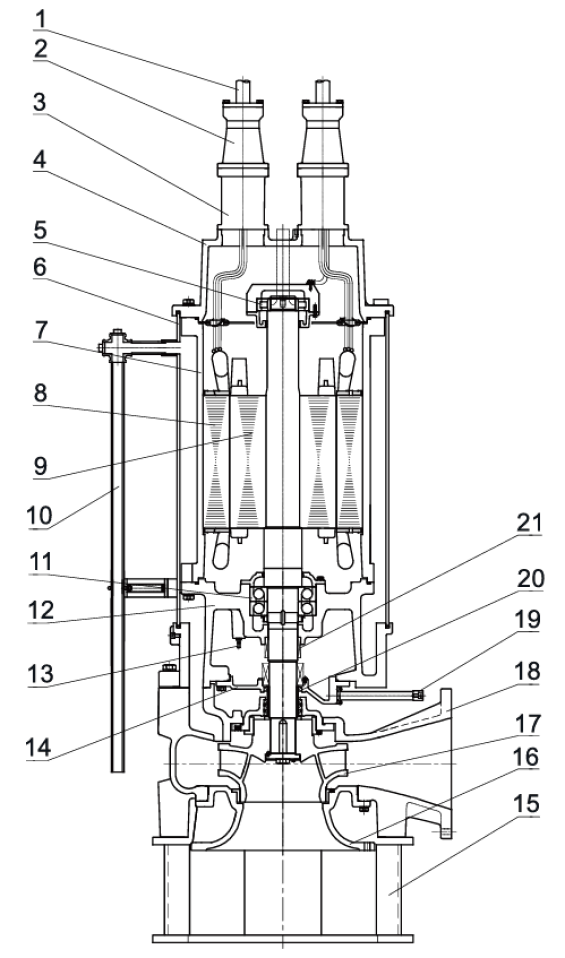 1
2
3
4
5
6
7
8
9
10
11
12
13
14
21
20
19
18
17
16
15