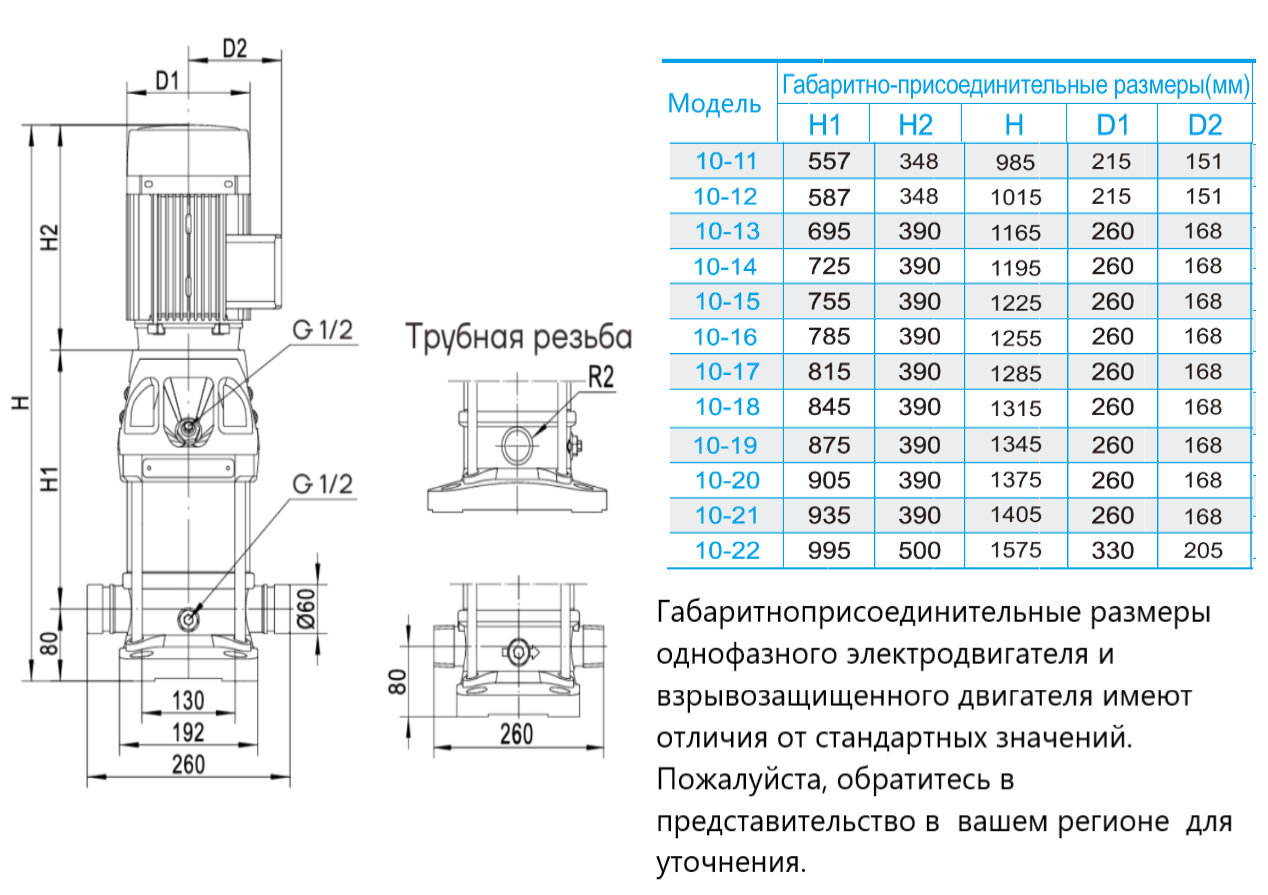 D2
D1
H2
H
H1
G 1/2
G 1/2
Ø60
80
130
192
260

Трубная резьба
R2
80
260

| Модель | Габаритно-присоединительные размеры(мм) | | | | |
|---|---|---|---|---|---|
| | H1 | H2 | H | D1 | D2 |
| 10-11 | 557 | 348 | 985 | 215 | 151 |
| 10-12 | 587 | 348 | 1015 | 215 | 151 |
| 10-13 | 695 | 390 | 1165 | 260 | 168 |
| 10-14 | 725 | 390 | 1195 | 260 | 168 |
| 10-15 | 755 | 390 | 1225 | 260 | 168 |
| 10-16 | 785 | 390 | 1255 | 260 | 168 |
| 10-17 | 815 | 390 | 1285 | 260 | 168 |
| 10-18 | 845 | 390 | 1315 | 260 | 168 |
| 10-19 | 875 | 390 | 1345 | 260 | 168 |
| 10-20 | 905 | 390 | 1375 | 260 | 168 |
| 10-21 | 935 | 390 | 1405 | 260 | 168 |
| 10-22 | 995 | 500 | 1575 | 330 | 205 |

Габаритноприсоединительные размеры однофазного электродвигателя и взрывозащищенного двигателя имеют отличия от стандартных значений. Пожалуйста, обратитесь в представительство в вашем регионе для уточнения.