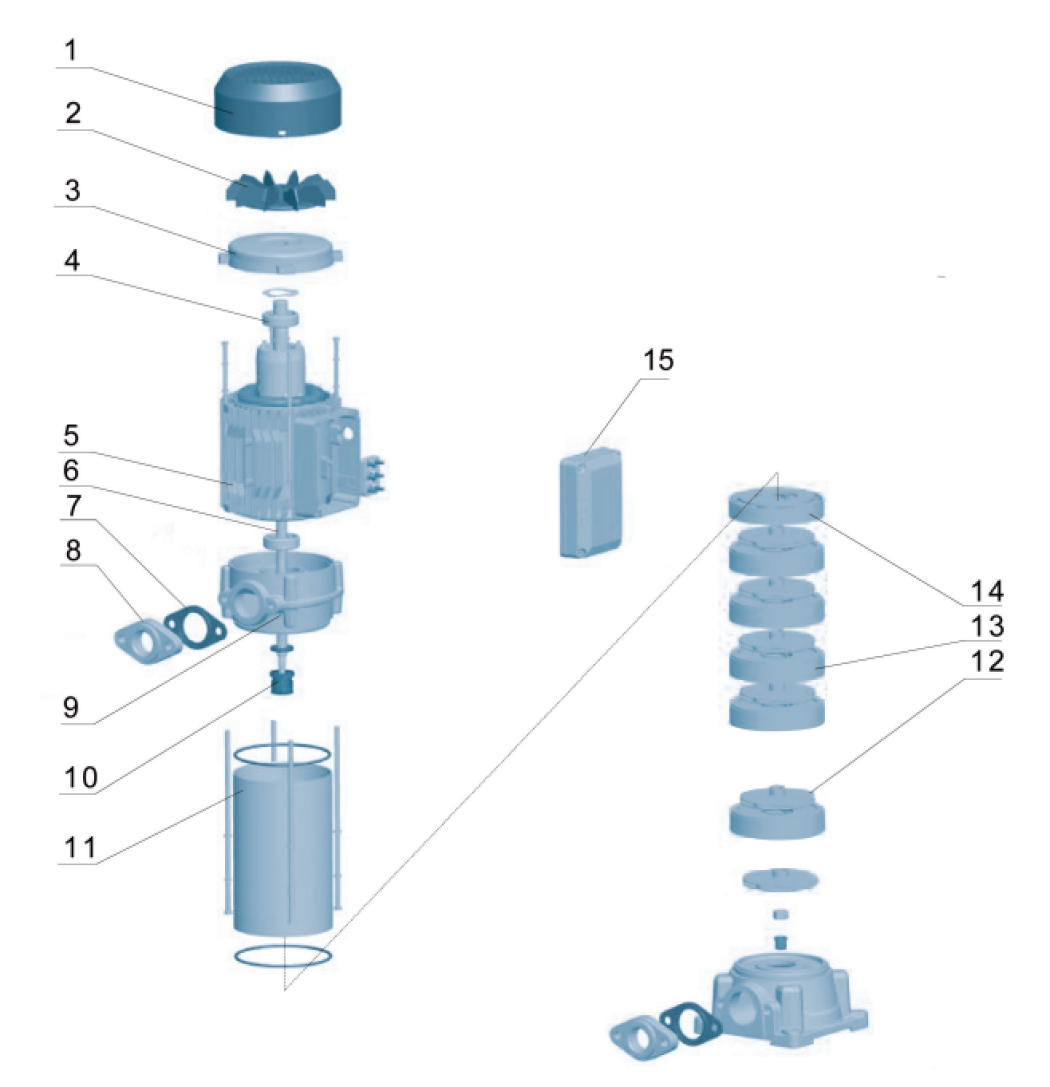 1
2
3
4
5
6
7
8
9
10
11
15
14
13
12