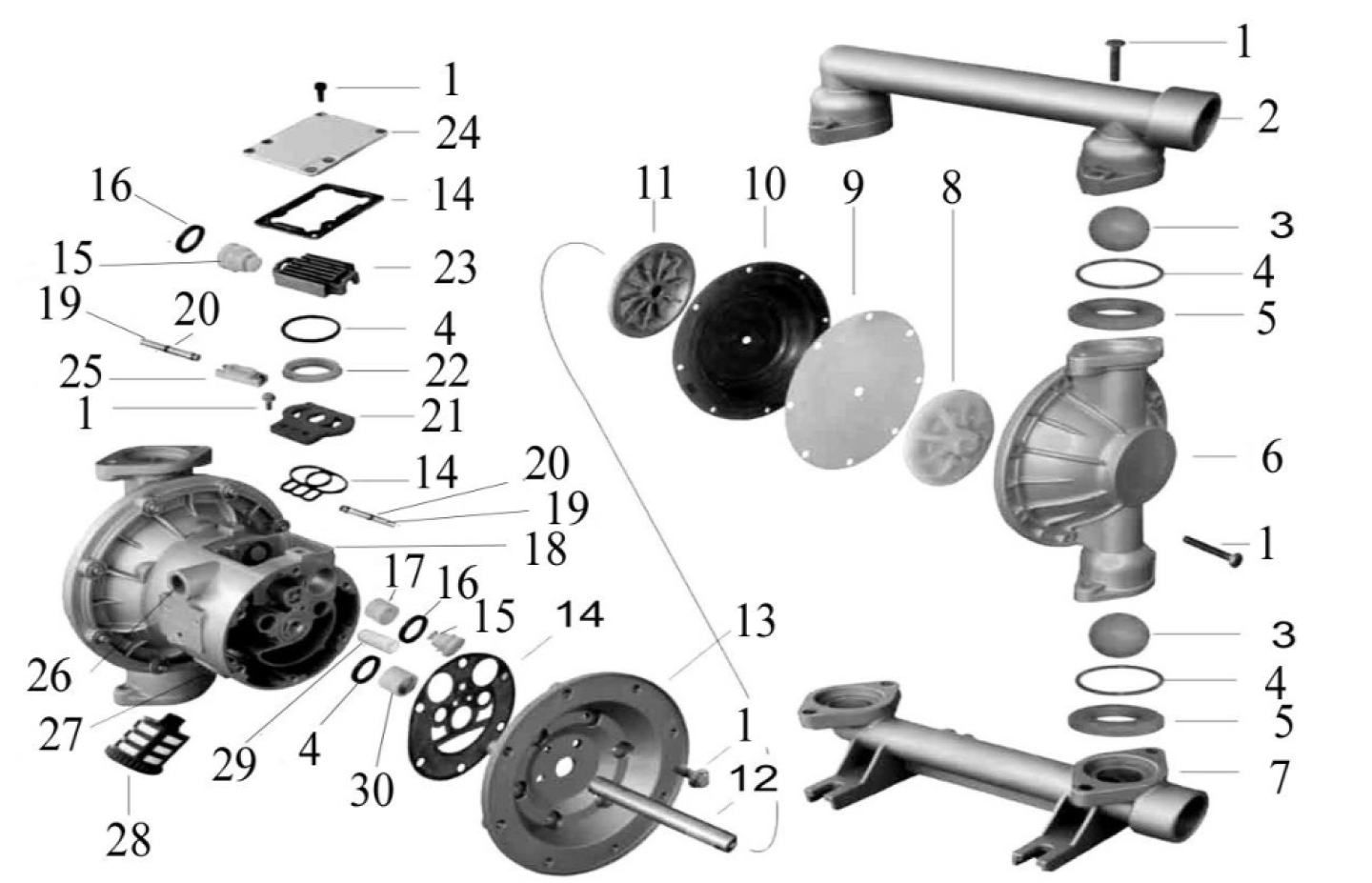 1
24
16
14
15
23
19
20
4
25
22
1
21
14
20
19
18
17
16
15
14
26
27
29
4
30
28
13
1
12
11
10
9
8
1
2
3
4
5
6
1
3
4
5
7