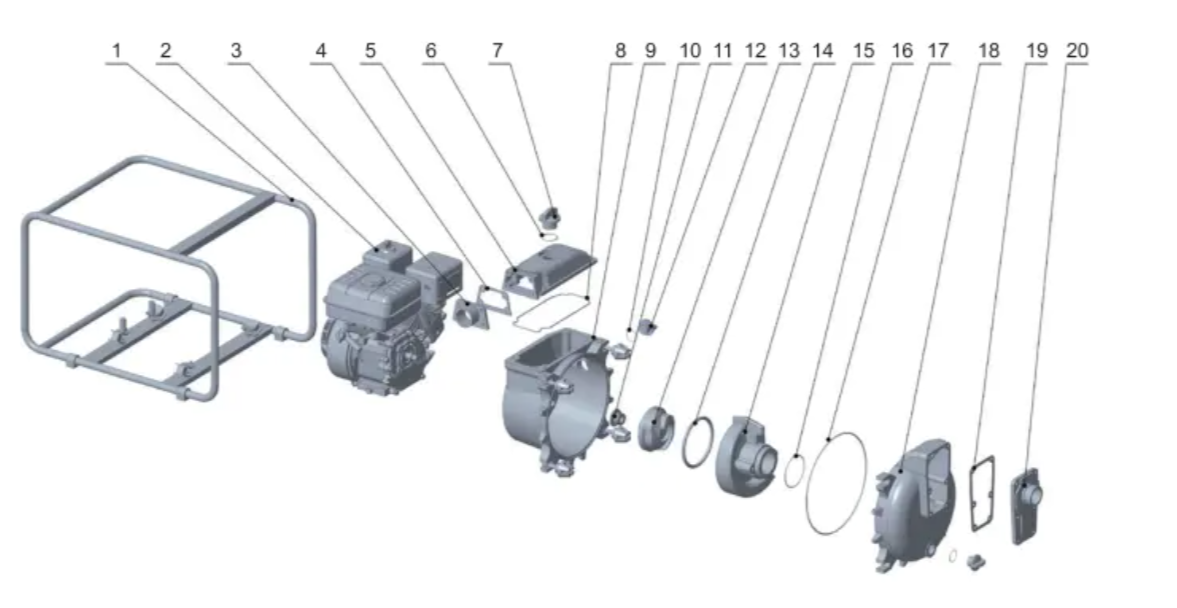 1 2 3 4 5 6 7 8 9 10 11 12 13 14 15 16 17 18 19 20