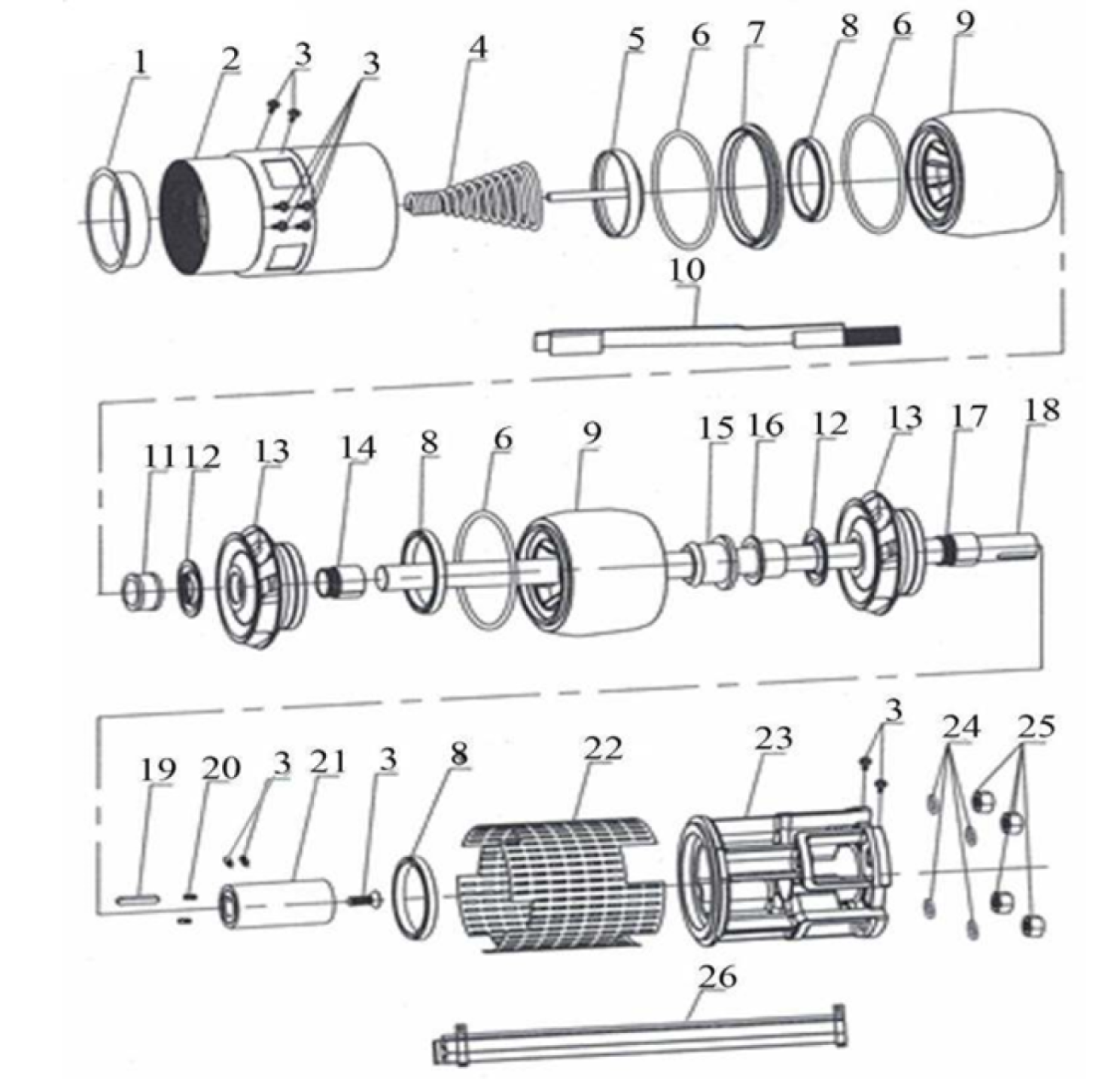 1 2 3 3 4 5 6 7 8 6 9

10

11 12 13 14 8 6 9 15 16 12 13 17 18

19 20 3 21 3 8 22 23 3 24 25

26