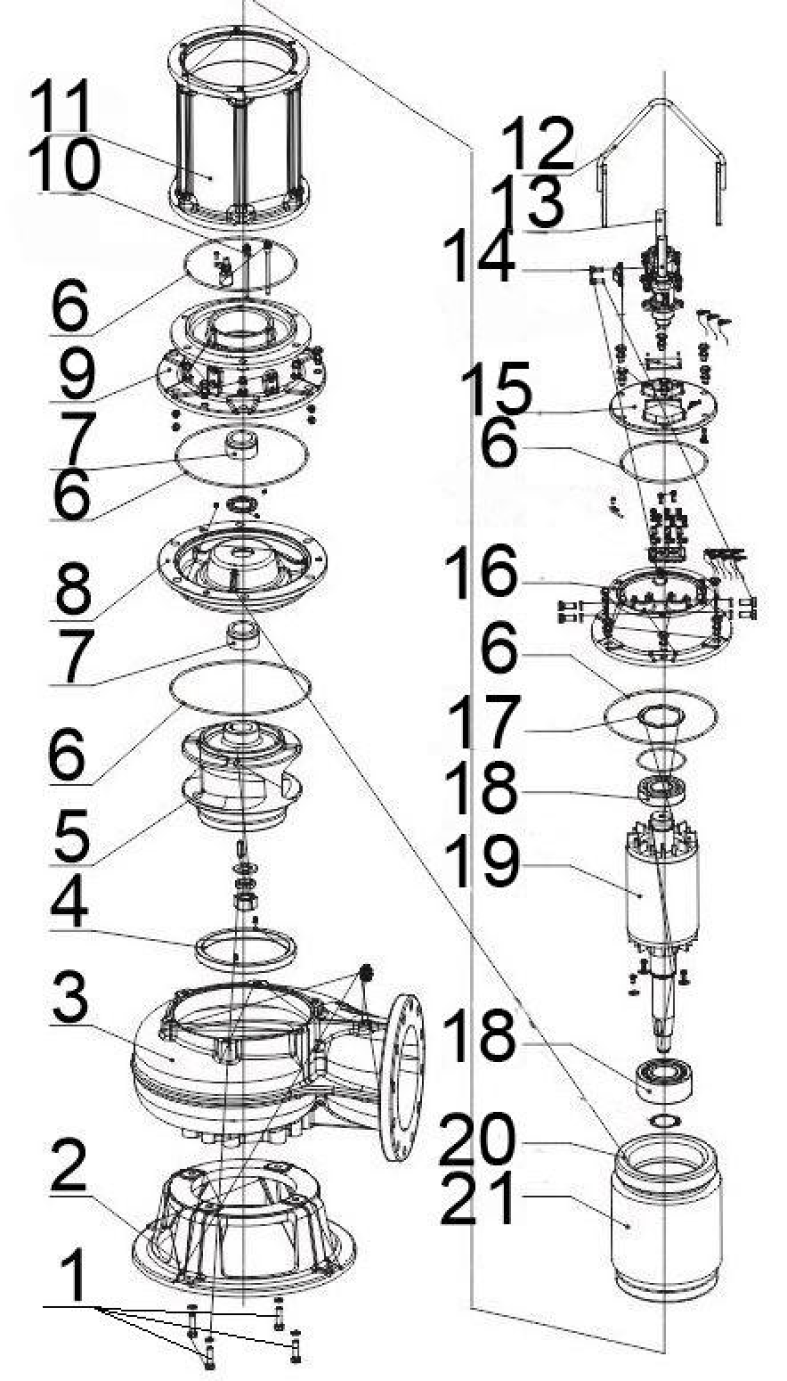 11
10
6
9
7
6
8
7
6
5
4
3
2
1
12
13
14
15
6
16
6
17
18
19
18
20
21