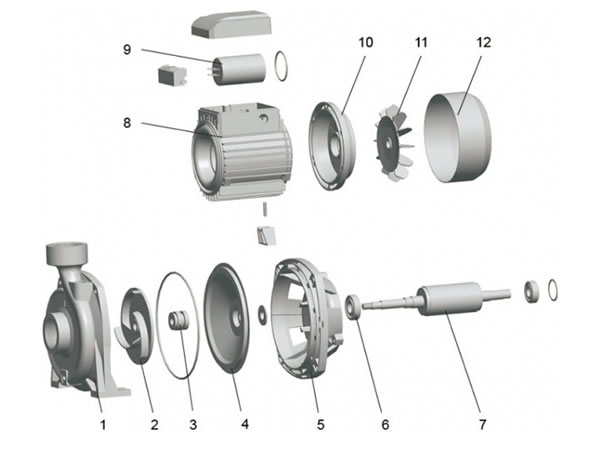 9
10
11
12
8
1
2
3
4
5
6
7